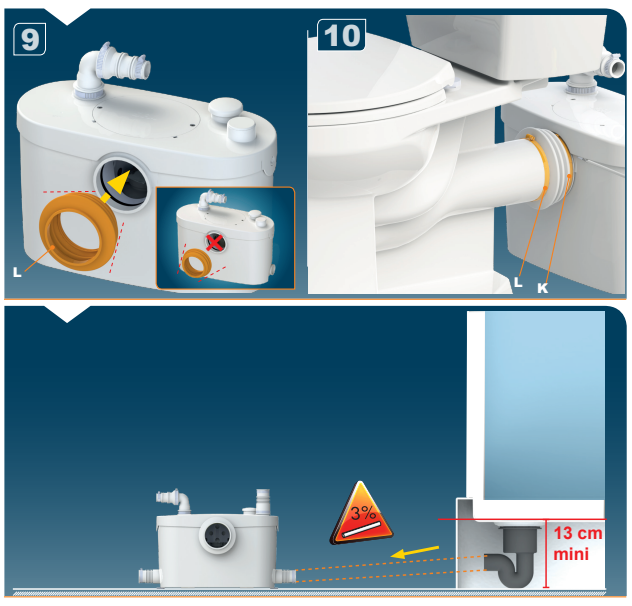 9

L

10

L

K

3%

13 cm
mini