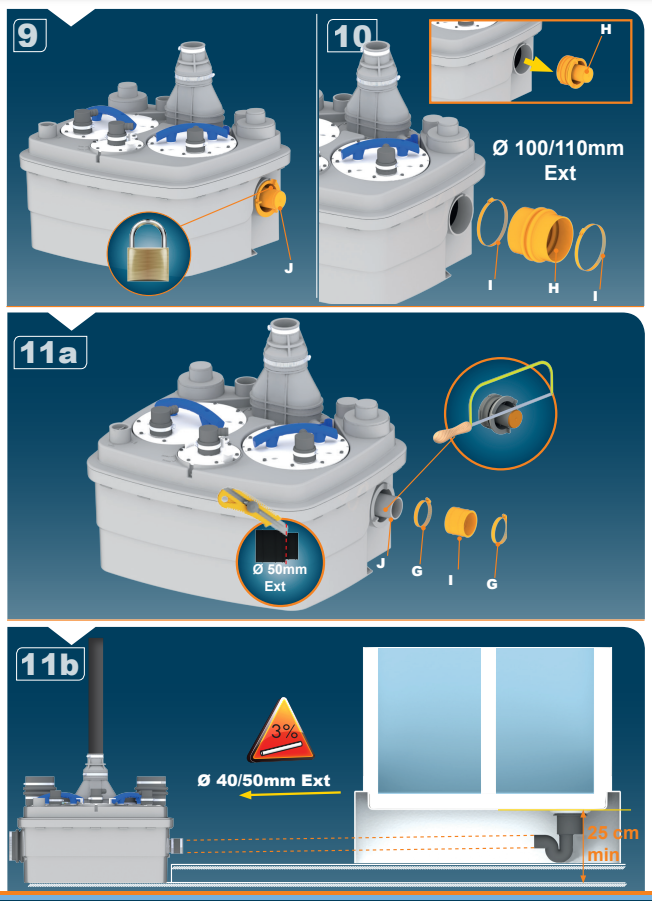 9

J

10

H

Ø 100/110mm Ext

I

H

I

11a

Ø 50mm Ext

J

G

I

G

11b

3%

Ø 40/50mm Ext

25 cm min